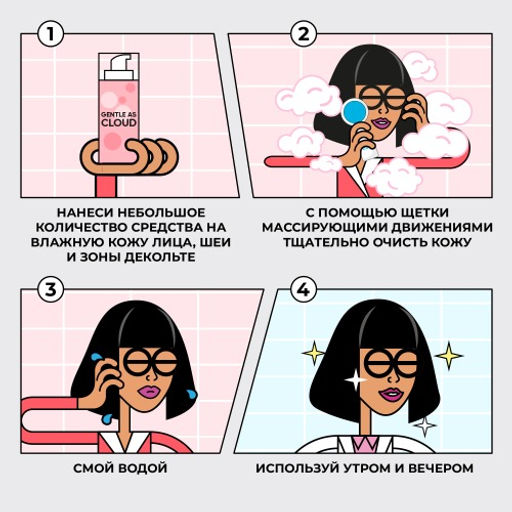 1

GENTLE AS CLOUD

НАНЕСИ НЕБОЛЬШОЕ КОЛИЧЕСТВО СРЕДСТВА НА ВЛАЖНУЮ КОЖУ ЛИЦА, ШЕИ И ЗОНЫ ДЕКОЛЬТЕ

2

С ПОМОЩЬЮ ЩЕТКИ МАССИРУЮЩИМИ ДВИЖЕНИЯМИ ТЩАТЕЛЬНО ОЧИСТЬ КОЖУ

3

СМОЙ ВОДОЙ

4

ИСПОЛЬЗУЙ УТРОМ И ВЕЧЕРОМ