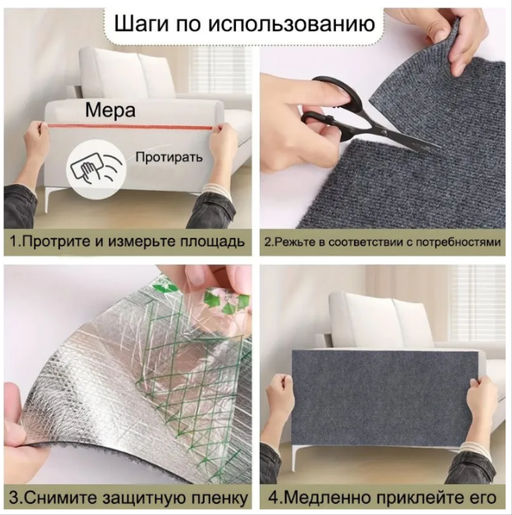 Шаги по использованию

Мера

Протирать

1.Протрите и измерьте площадь

2.Режьте в соответствии с потребностями

3.Снимите защитную пленку

4.Медленно приклейте его