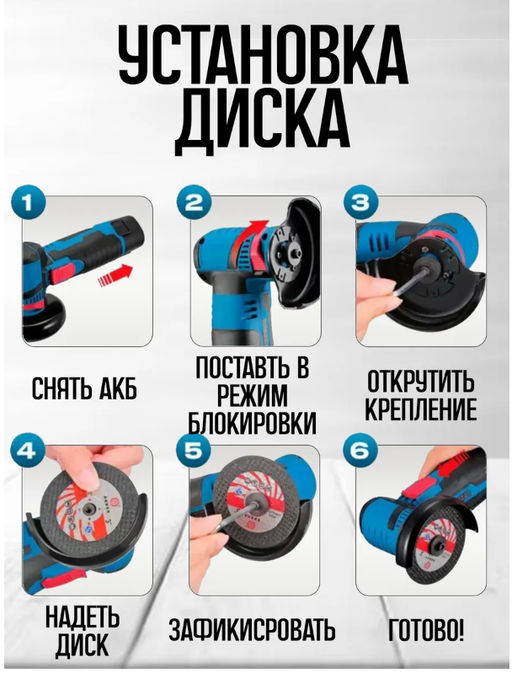 УСТАНОВКА ДИСКА

1

СНЯТЬ АКБ

2

ПОСТАВТЬ В РЕЖИМ БЛОКИРОВКИ

3

ОТКРУТИТЬ КРЕПЛЕНИЕ

4

НАДЕТЬ ДИСК

5

ЗАФИКИСРОВАТЬ

6

ГОТОВО!