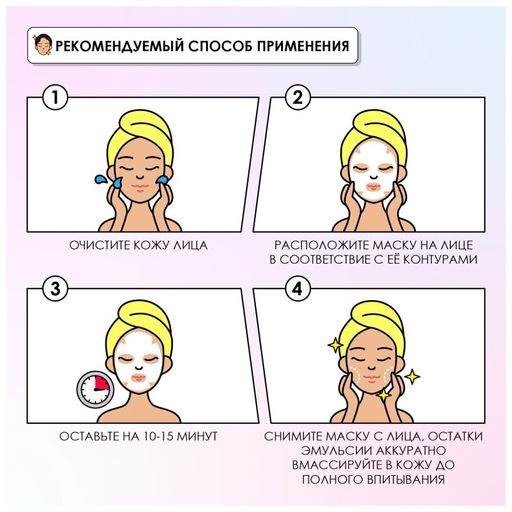 РЕКОМЕНДУЕМЫЙ СПОСОБ ПРИМЕНЕНИЯ

1

ОЧИСТИТЕ КОЖУ ЛИЦА

2

РАСПОЛОЖИТЕ МАСКУ НА ЛИЦЕ В СООТВЕТСТВИЕ С ЕЁ КОНТУРАМИ

3

ОСТАВЬТЕ НА 10-15 МИНУТ

4

СНИМИТЕ МАСКУ С ЛИЦА, ОСТАТКИ ЭМУЛЬСИИ АККУРАТНО ВМАССИРУЙТЕ В КОЖУ ДО ПОЛНОГО ВПИТЫВАНИЯ