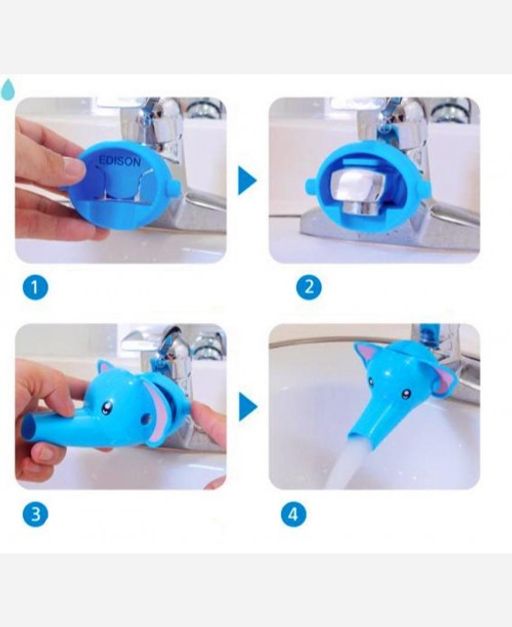 EDISON

1

2

3

4