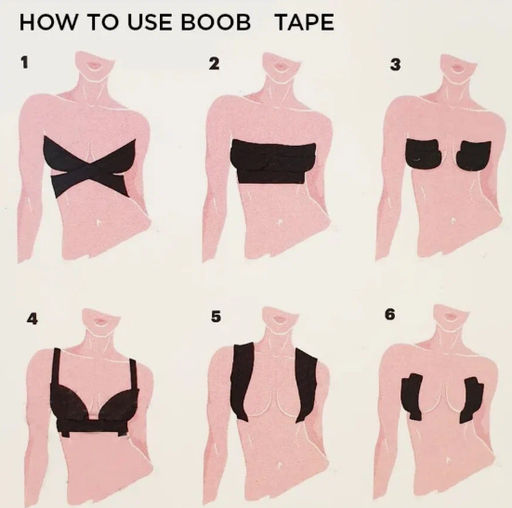 HOW TO USE BOOB TAPE

1

2

3

4

5

6