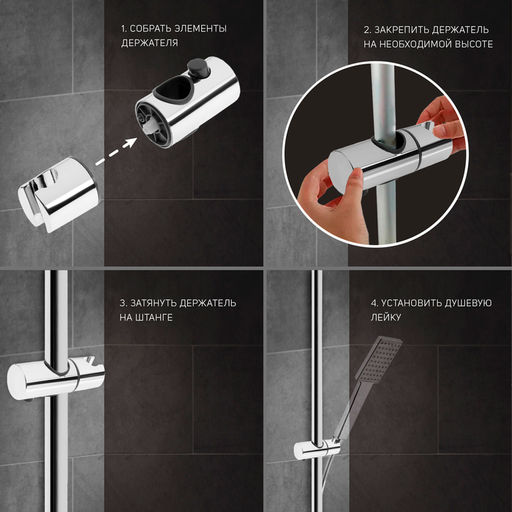 1. СОБРАТЬ ЭЛЕМЕНТЫ ДЕРЖАТЕЛЯ

2. ЗАКРЕПИТЬ ДЕРЖАТЕЛЬ НА НЕОБХОДИМОЙ ВЫСОТЕ

3. ЗАТЯНУТЬ ДЕРЖАТЕЛЬ НА ШТАНГЕ

4. УСТАНОВИТЬ ДУШЕВУЮ ЛЕЙКУ