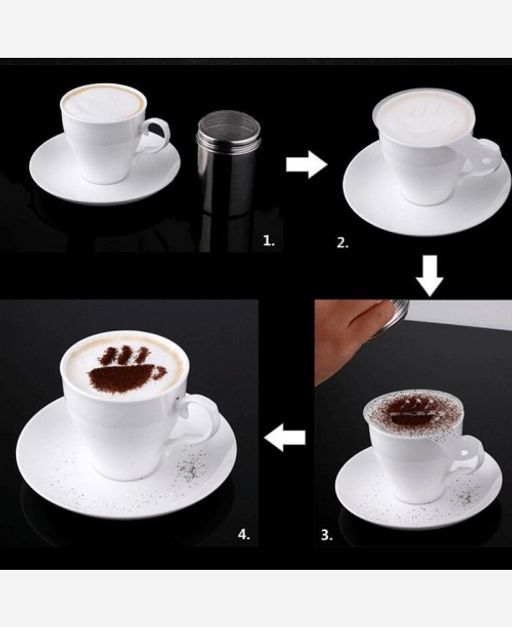 1.

2.

3.

4.