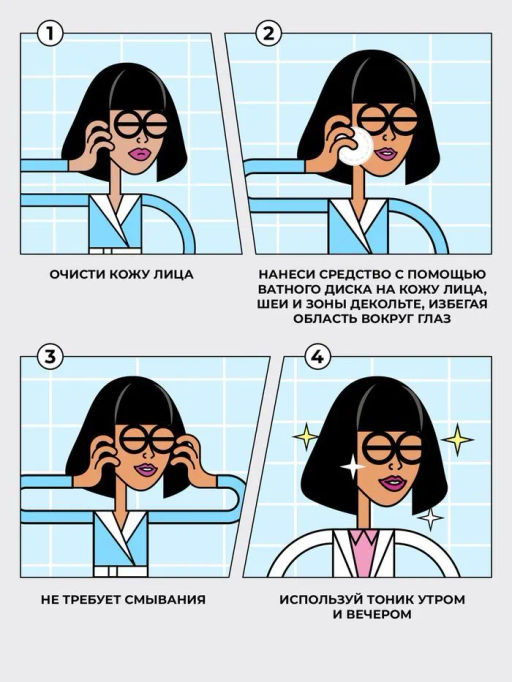 1

ОЧИСТИ КОЖУ ЛИЦА

2

НАНЕСИ СРЕДСТВО С ПОМОЩЬЮ ВАТНОГО ДИСКА НА КОЖУ ЛИЦА, ШЕИ И ЗОНЫ ДЕКОЛЬТЕ, ИЗБЕГАЯ ОБЛАСТЬ ВОКРУГ ГЛАЗ

3

НЕ ТРЕБУЕТ СМЫВАНИЯ

4

ИСПОЛЬЗУЙ ТОНИК УТРОМ И ВЕЧЕРОМ