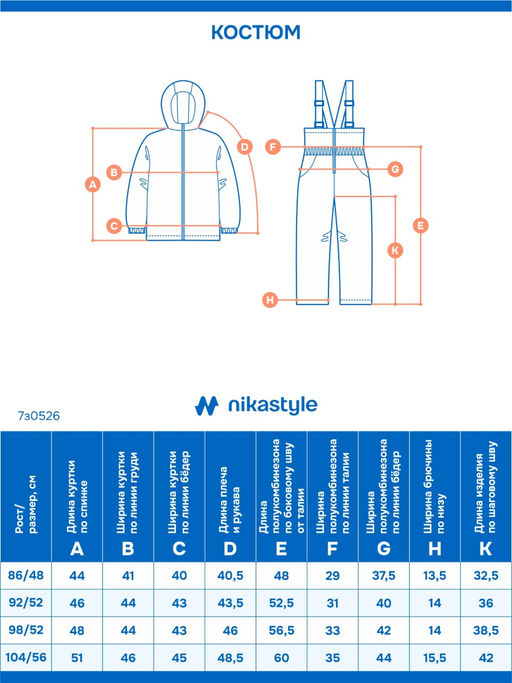 КОСТЮМ

A B C D F G E K H

nikastyle

7з0526

| Рост/ размер, см | Длина куртки по спинке A | Ширина куртки по линии груди B | Ширина куртки по линии бёдер C | Длина плеча и рукава D | Длина полукомбинезона по боковому шву от талии E | Ширина полукомбинезона по линии талии F | Ширина полукомбинезона по линии бёдер G | Ширина брючины по низу H | Длина изделия по шаговому шву K |
|---|---|---|---|---|---|---|---|---|---|
| 86/48 | 44 | 41 | 40 | 40,5 | 48 | 29 | 37,5 | 13,5 | 32,5 |
| 92/52 | 46 | 44 | 43 | 43,5 | 52,5 | 31 | 40 | 14 | 36 |
| 98/52 | 48 | 44 | 43 | 46 | 56,5 | 33 | 42 | 14 | 38,5 |
| 104/56 | 51 | 46 | 45 | 48,5 | 60 | 35 | 44 | 15,5 | 42 |