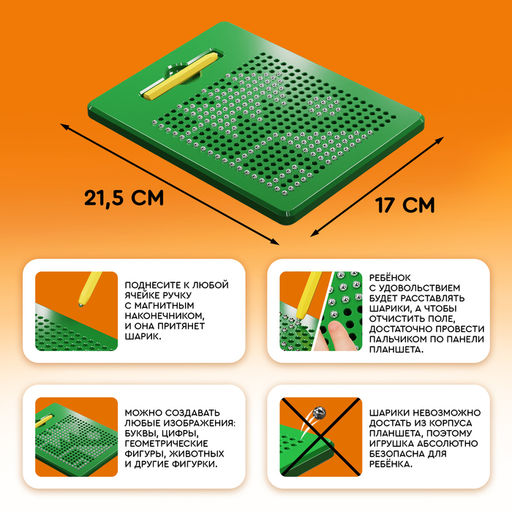 21,5 СМ

17 СМ

ПОДНЕСИТЕ К ЛЮБОЙ ЯЧЕЙКЕ РУЧКУ С МАГНИТНЫМ НАКОНЕЧНИКОМ, И ОНА ПРИТЯНЕТ ШАРИК.

РЕБЁНОК С УДОВОЛЬСТВИЕМ БУДЕТ РАССТАВЛЯТЬ ШАРИКИ, А ЧТОБЫ ОТЧИСТИТЬ ПОЛЕ, ДОСТАТОЧНО ПРОВЕСТИ ПАЛЬЧИКОМ ПО ПАНЕЛИ ПЛАНШЕТА.

МОЖНО СОЗДАВАТЬ ЛЮБЫЕ ИЗОБРАЖЕНИЯ: БУКВЫ, ЦИФРЫ, ГЕОМЕТРИЧЕСКИЕ ФИГУРЫ, ЖИВОТНЫХ И ДРУГИЕ ФИГУРКИ.

ШАРИКИ НЕВОЗМОЖНО ДОСТАТЬ ИЗ КОРПУСА ПЛАНШЕТА, ПОЭТОМУ ИГРУШКА АБСОЛЮТНО БЕЗОПАСНА ДЛЯ РЕБЁНКА.