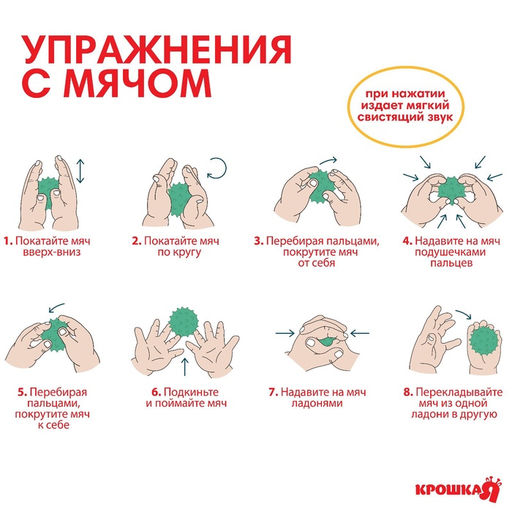 УПРАЖНЕНИЯ С МЯЧОМ

при нажатии издает мягкий свистящий звук

1. Покатайте мяч вверх-вниз

2. Покатайте мяч по кругу

3. Перебирая пальцами, покрутите мяч от себя

4. Надавите на мяч подушечками пальцев

5. Перебирая пальцами, покрутите мяч к себе

6. Подкиньте и поймайте мяч

7. Надавите на мяч ладонями

8. Перекладывайте мяч из одной ладони в другую

КРОШКА Я