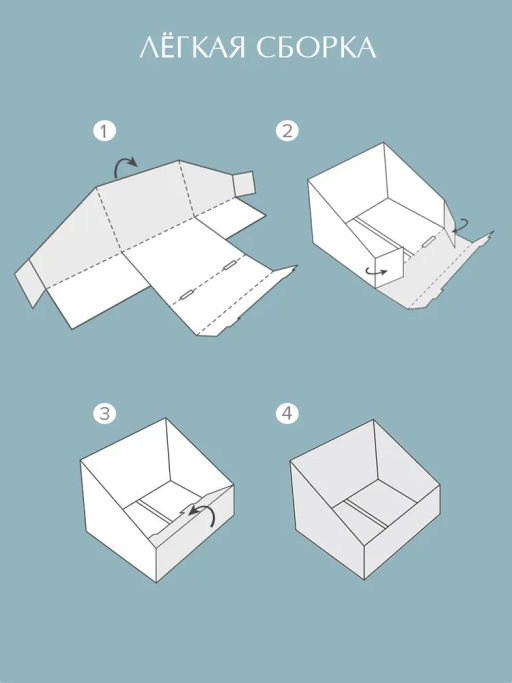 ЛЁГКАЯ СБОРКА

1

2

3

4