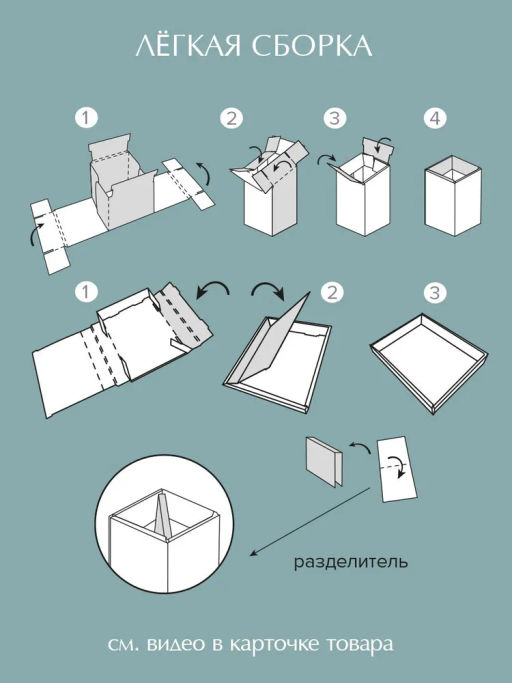 ЛЁГКАЯ СБОРКА

1
2
3
4

1
2
3

разделитель

см. видео в карточке товара