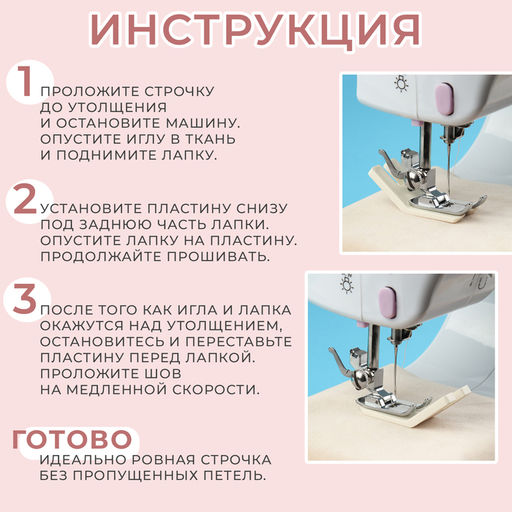 ИНСТРУКЦИЯ

1 ПРОЛОЖИТЕ СТРОЧКУ ДО УТОЛЩЕНИЯ И ОСТАНОВИТЕ МАШИНУ. ОПУСТИТЕ ИГЛУ В ТКАНЬ И ПОДНИМИТЕ ЛАПКУ.

2 УСТАНОВИТЕ ПЛАСТИНУ СНИЗУ ПОД ЗАДНЮЮ ЧАСТЬ ЛАПКИ. ОПУСТИТЕ ЛАПКУ НА ПЛАСТИНУ. ПРОДОЛЖАЙТЕ ПРОШИВАТЬ.

3 ПОСЛЕ ТОГО КАК ИГЛА И ЛАПКА ОКАЖУТСЯ НАД УТОЛЩЕНИЕМ, ОСТАНОВИТЕСЬ И ПЕРЕСТАВЬТЕ ПЛАСТИНУ ПЕРЕД ЛАПКОЙ. ПРОЛОЖИТЕ ШОВ НА МЕДЛЕННОЙ СКОРОСТИ.

ГОТОВО
ИДЕАЛЬНО РОВНАЯ СТРОЧКА БЕЗ ПРОПУЩЕННЫХ ПЕТЕЛЬ.