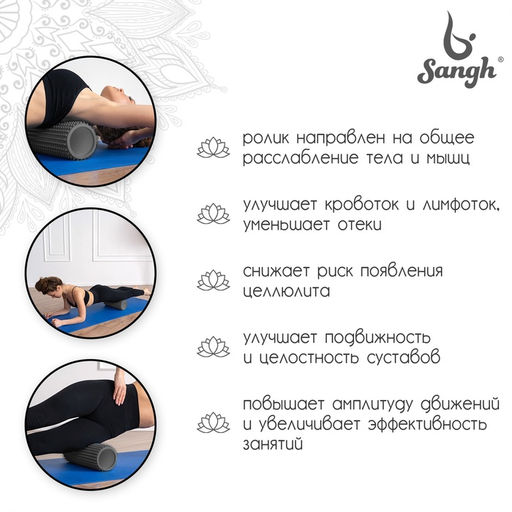 Sangh®

ролик направлен на общее расслабление тела и мышц

улучшает кровоток и лимфоток, уменьшает отеки

снижает риск появления целлюлита

улучшает подвижность и целостность суставов

повышает амплитуду движений и увеличивает эффективность занятий