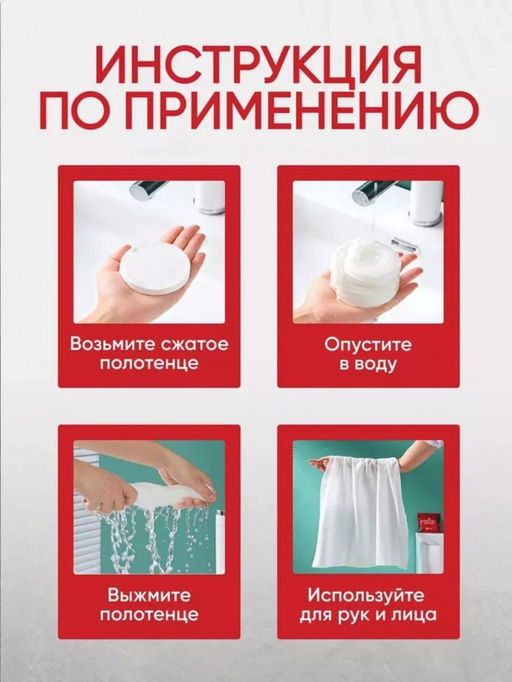 ИНСТРУКЦИЯ ПО ПРИМЕНЕНИЮ

Возьмите сжатое полотенце

Опустите в воду

Выжмите полотенце

Используйте для рук и лица