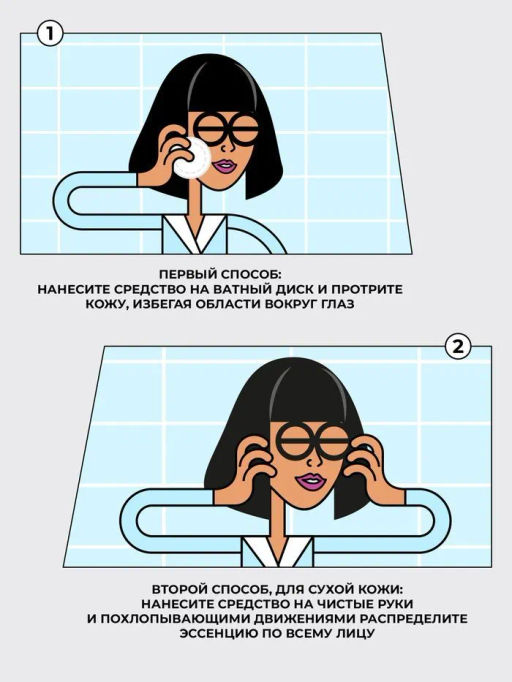 1

ПЕРВЫЙ СПОСОБ:
НАНЕСИТЕ СРЕДСТВО НА ВАТНЫЙ ДИСК И ПРОТРИТЕ КОЖУ, ИЗБЕГАЯ ОБЛАСТИ ВОКРУГ ГЛАЗ

2

ВТОРОЙ СПОСОБ, ДЛЯ СУХОЙ КОЖИ:
НАНЕСИТЕ СРЕДСТВО НА ЧИСТЫЕ РУКИ И ПОХЛОПЫВАЮЩИМИ ДВИЖЕНИЯМИ РАСПРЕДЕЛИТЕ ЭССЕНЦИЮ ПО ВСЕМУ ЛИЦУ