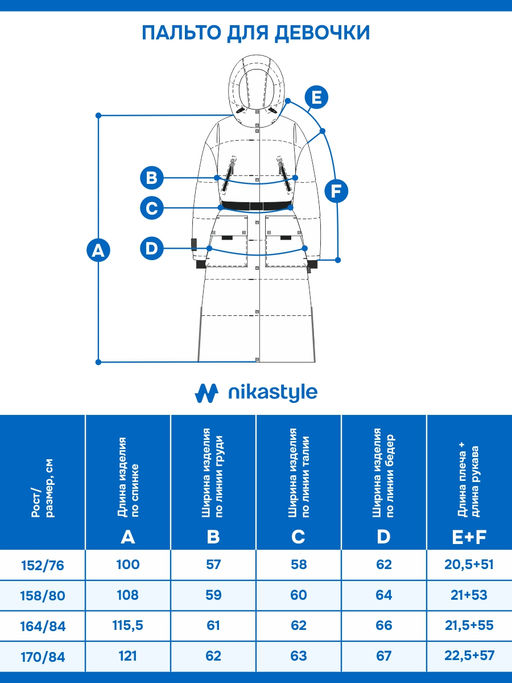 ПАЛЬТО ДЛЯ ДЕВОЧКИ

E
B
F
C
A
D

nikastyle

| Рост/ размер, см | Длина изделия по спинке A | Ширина изделия по линии груди B | Ширина изделия по линии талии C | Ширина изделия по линии бедер D | Длина плеча + длина рукава E+F |
|---|---|---|---|---|---|
| 152/76 | 100 | 57 | 58 | 62 | 20,5+51 |
| 158/80 | 108 | 59 | 60 | 64 | 21+53 |
| 164/84 | 115,5 | 61 | 62 | 66 | 21,5+55 |
| 170/84 | 121 | 62 | 63 | 67 | 22,5+57 |