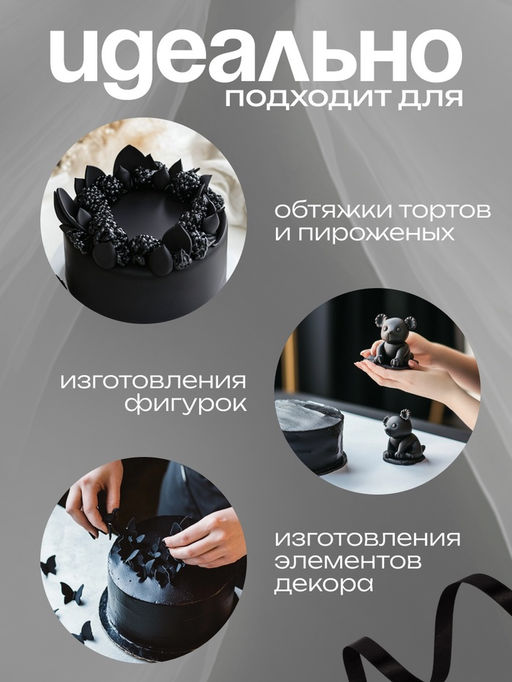 идеально
подходит для

обтяжки тортов и пироженых

изготовления фигурок

изготовления элементов декора