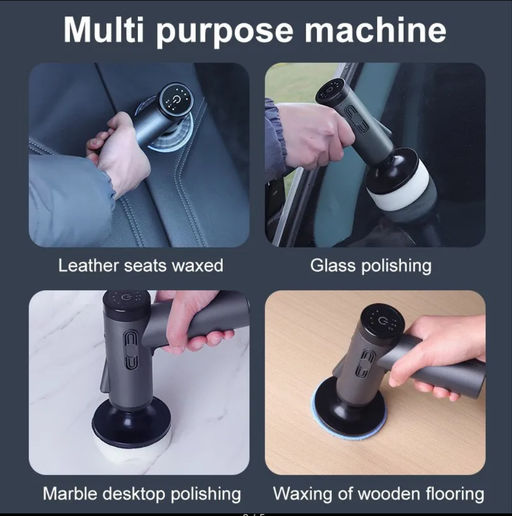 Multi purpose machine

Leather seats waxed

Glass polishing

Marble desktop polishing

Waxing of wooden flooring