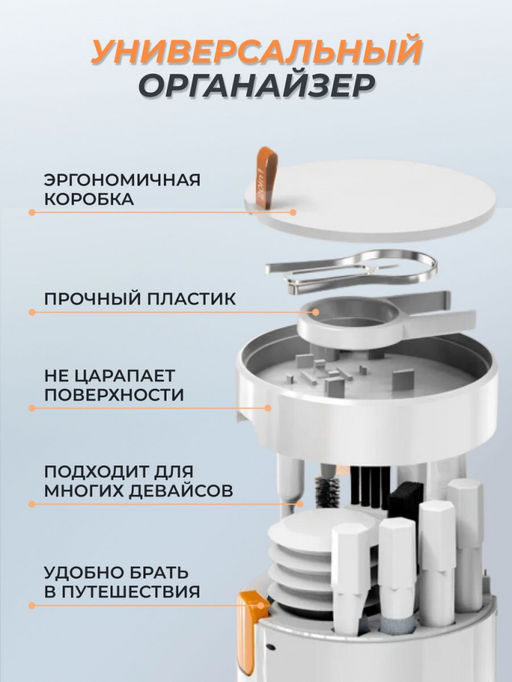 УНИВЕРСАЛЬНЫЙ
ОРГАНАЙЗЕР

ЭРГОНОМИЧНАЯ КОРОБКА

ПРОЧНЫЙ ПЛАСТИК

НЕ ЦАРАПАЕТ ПОВЕРХНОСТИ

ПОДХОДИТ ДЛЯ МНОГИХ ДЕВАЙСОВ

УДОБНО БРАТЬ В ПУТЕШЕСТВИЯ