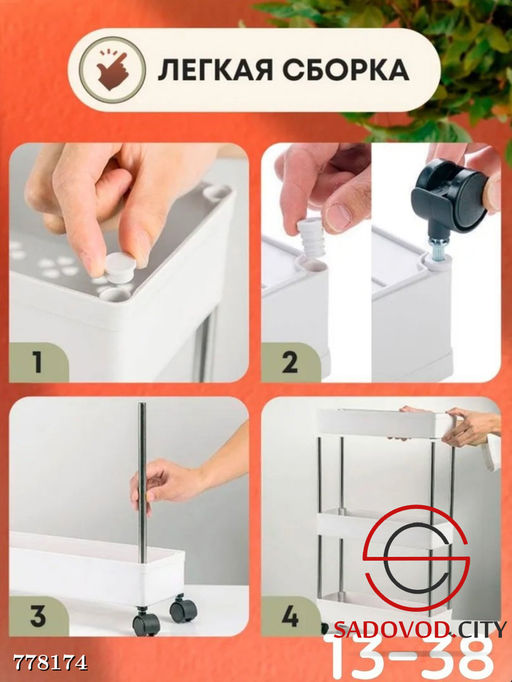 ЛЕГКАЯ СБОРКА

1

2

3

4

SADOVOD.CITY

13-38

778174