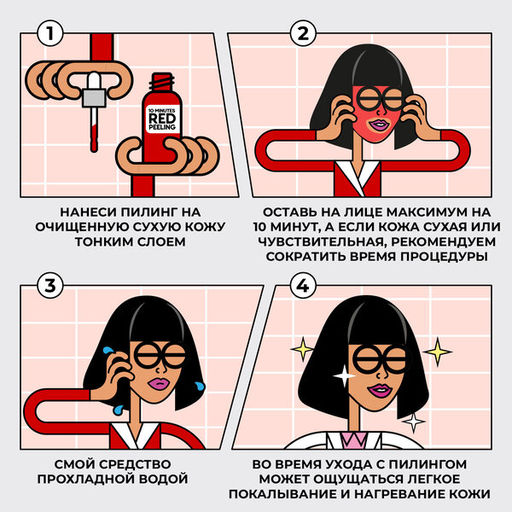 1

10 MINUTES
RED
PEELING

НАНЕСИ ПИЛИНГ НА ОЧИЩЕННУЮ СУХУЮ КОЖУ ТОНКИМ СЛОЕМ

2

ОСТАВЬ НА ЛИЦЕ МАКСИМУМ НА 10 МИНУТ, А ЕСЛИ КОЖА СУХАЯ ИЛИ ЧУВСТВИТЕЛЬНАЯ, РЕКОМЕНДУЕМ СОКРАТИТЬ ВРЕМЯ ПРОЦЕДУРЫ

3

СМОЙ СРЕДСТВО ПРОХЛАДНОЙ ВОДОЙ

4

ВО ВРЕМЯ УХОДА С ПИЛИНГОМ МОЖЕТ ОЩУЩАТЬСЯ ЛЕГКОЕ ПОКАЛЫВАНИЕ И НАГРЕВАНИЕ КОЖИ