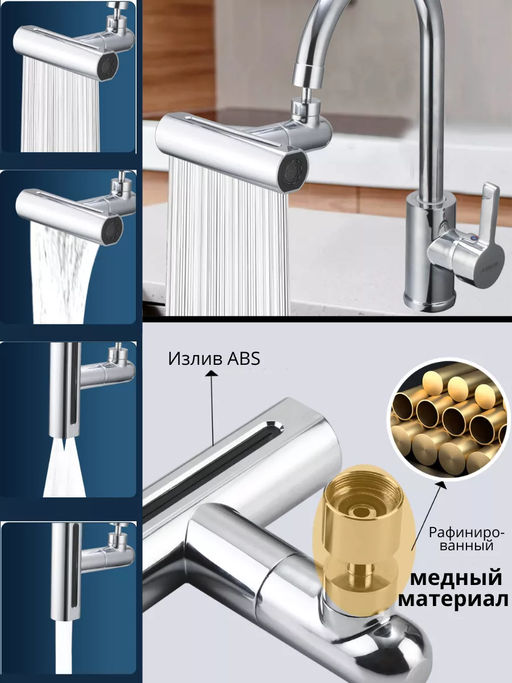 Излив ABS

Рафинированный

медный материал