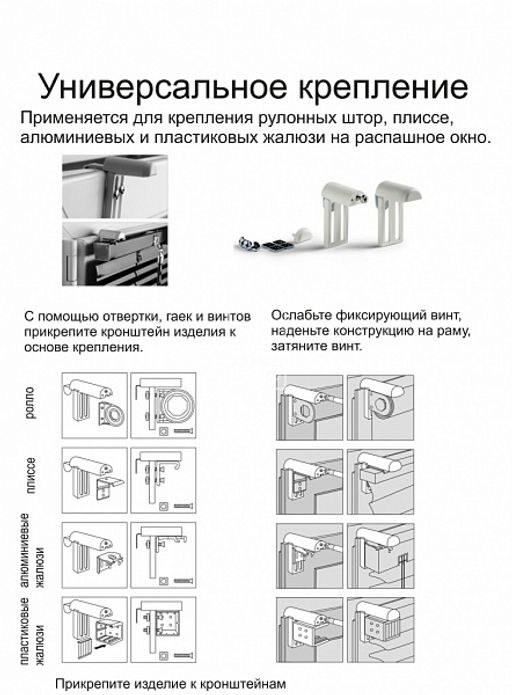 Универсальное крепление

Применяется для крепления рулонных штор, плиссе, алюминиевых и пластиковых жалюзи на распашное окно.

С помощью отвертки, гаек и винтов прикрепите кронштейн изделия к основе крепления.

Ослабьте фиксирующий винт, наденьте конструкцию на раму, затяните винт.

ролло

плиссе

алюминиевые жалюзи

пластиковые жалюзи

Прикрепите изделие к кронштейнам