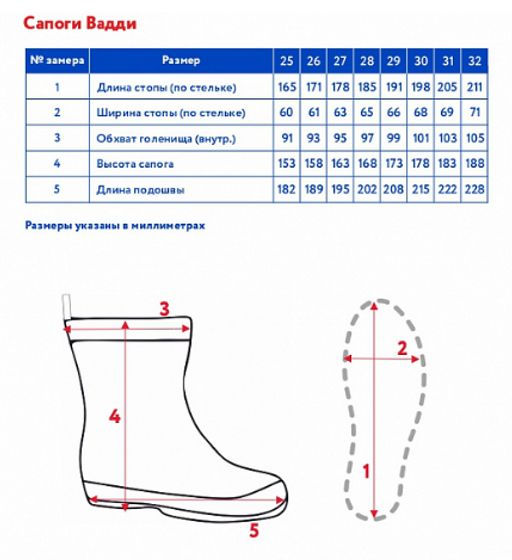 Сапоги Вадди

| № замера | Размер | 25 | 26 | 27 | 28 | 29 | 30 | 31 | 32 |
|---|---|---|---|---|---|---|---|---|---|
| 1 | Длина стопы (по стельке) | 165 | 171 | 178 | 185 | 191 | 198 | 205 | 211 |
| 2 | Ширина стопы (по стельке) | 60 | 61 | 63 | 65 | 66 | 68 | 69 | 71 |
| 3 | Обхват голенища (внутр.) | 91 | 93 | 95 | 97 | 99 | 101 | 103 | 105 |
| 4 | Высота сапога | 153 | 158 | 163 | 168 | 173 | 178 | 183 | 188 |
| 5 | Длина подошвы | 182 | 189 | 195 | 202 | 208 | 215 | 222 | 228 |

Размеры указаны в миллиметрах

3
4
5
2
1