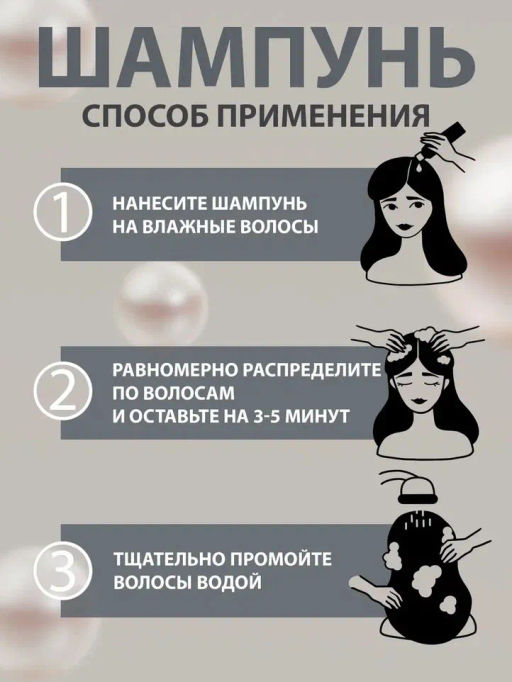 ШАМПУНЬ
СПОСОБ ПРИМЕНЕНИЯ

1 НАНЕСИТЕ ШАМПУНЬ НА ВЛАЖНЫЕ ВОЛОСЫ

2 РАВНОМЕРНО РАСПРЕДЕЛИТЕ ПО ВОЛОСАМ И ОСТАВЬТЕ НА 3-5 МИНУТ

3 ТЩАТЕЛЬНО ПРОМОЙТЕ ВОЛОСЫ ВОДОЙ