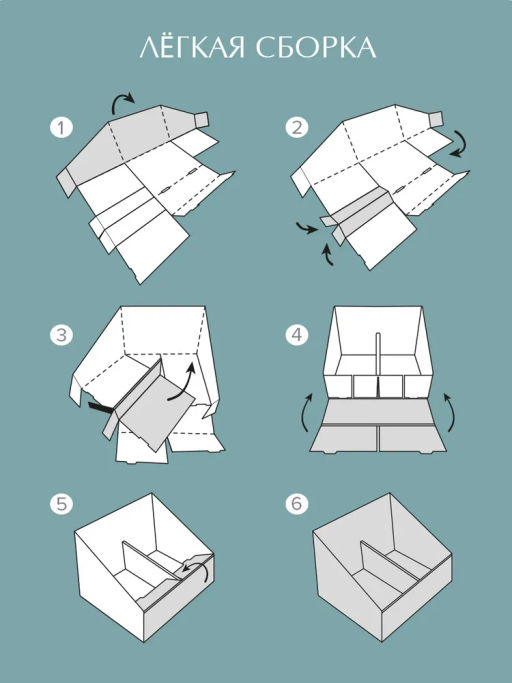 ЛЁГКАЯ СБОРКА

1

2

3

4

5

6