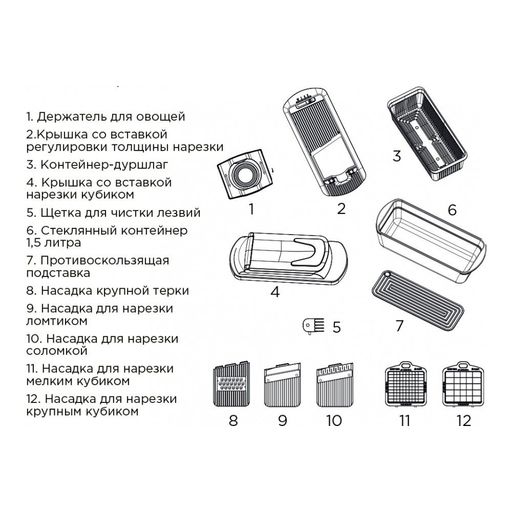 1. Держатель для овощей

2.Крышка со вставкой регулировки толщины нарезки

3. Контейнер-дуршлаг

4. Крышка со вставкой нарезки кубиком

5. Щетка для чистки лезвий

6. Стеклянный контейнер 1,5 литра

7. Противоскользящая подставка

8. Насадка крупной терки

9. Насадка для нарезки ломтиком

10. Насадка для нарезки соломкой

11. Насадка для нарезки мелким кубиком

12. Насадка для нарезки крупным кубиком

1

2

3

6

4

5

7

8

9

10

11

12