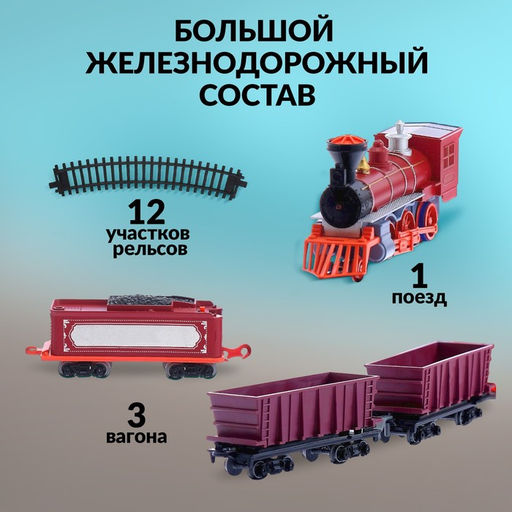 БОЛЬШОЙ ЖЕЛЕЗНОДОРОЖНЫЙ СОСТАВ

12
участков
рельсов

1
поезд

3
вагона