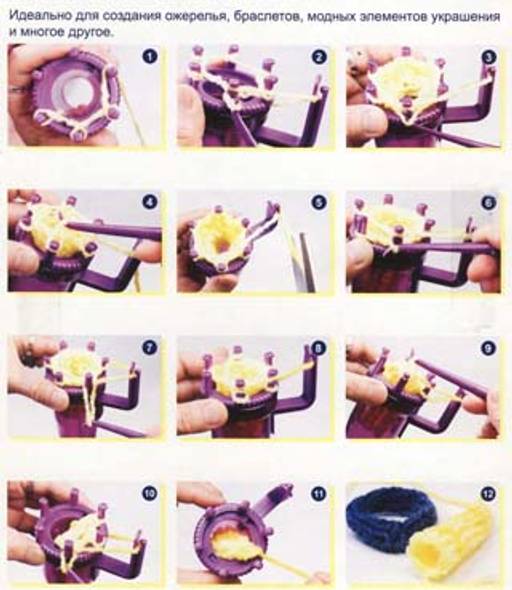 Идеально для создания ожерелья, браслетов, модных элементов украшения и многое другое.

1

2

3

4

5

6

7

8

9

10

11

12