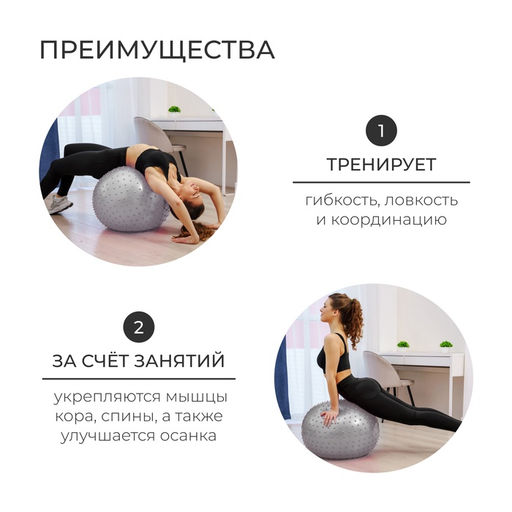 ПРЕИМУЩЕСТВА

1

ТРЕНИРУЕТ

гибкость, ловкость и координацию

2

ЗА СЧЁТ ЗАНЯТИЙ

укрепляются мышцы кора, спины, а также улучшается осанка