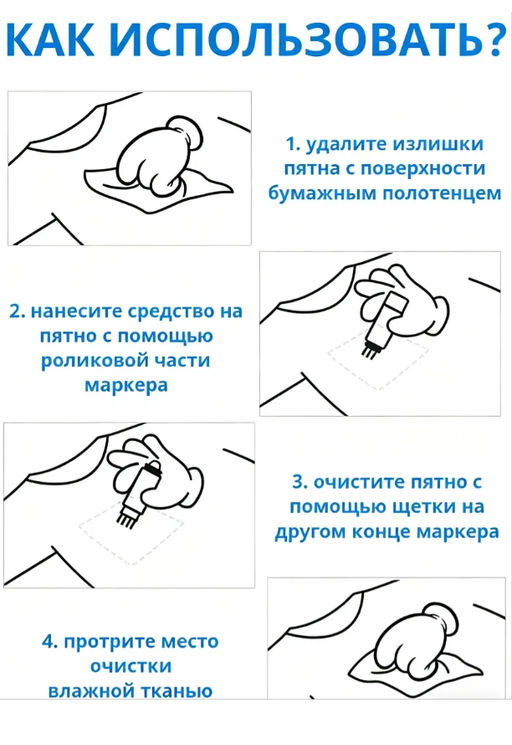 КАК ИСПОЛЬЗОВАТЬ?

1. удалите излишки пятна с поверхности бумажным полотенцем

2. нанесите средство на пятно с помощью роликовой части маркера

3. очистите пятно с помощью щетки на другом конце маркера

4. протрите место очистки влажной тканью