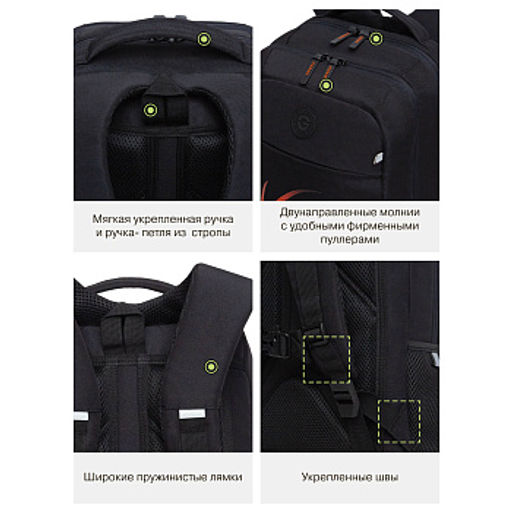 Мягкая укрепленная ручка и ручка- петля из стропы

Двунаправленные молнии с удобными фирменными пуллерами

Широкие пружинистые лямки

Укрепленные швы