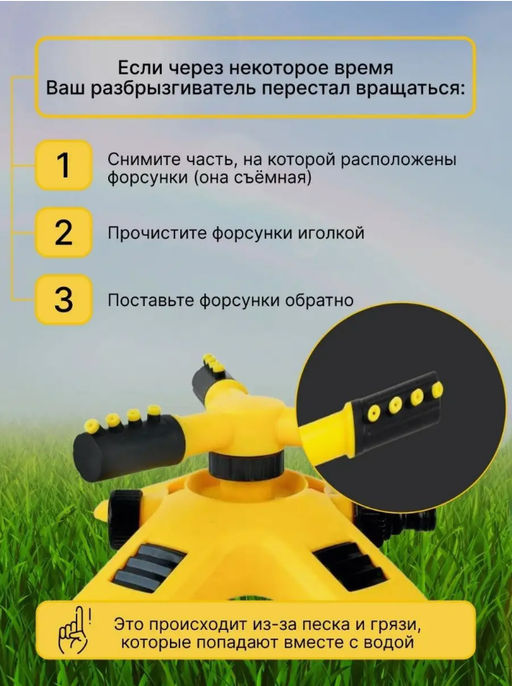 Если через некоторое время Ваш разбрызгиватель перестал вращаться:

1 Снимите часть, на которой расположены форсунки (она съёмная)

2 Прочистите форсунки иголкой

3 Поставьте форсунки обратно

Это происходит из-за песка и грязи, которые попадают вместе с водой