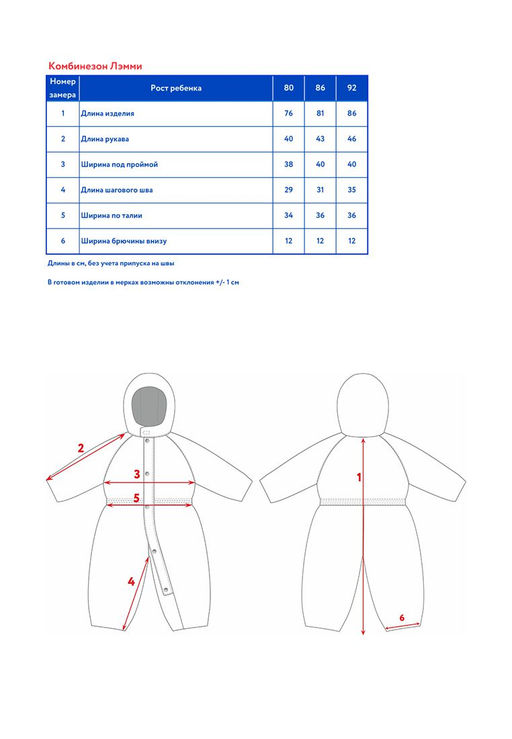 Комбинезон Лэмми

| Номер замера | Рост ребенка | 80 | 86 | 92 |
|---|---|---|---|---|
| 1 | Длина изделия | 76 | 81 | 86 |
| 2 | Длина рукава | 40 | 43 | 46 |
| 3 | Ширина под проймой | 38 | 40 | 40 |
| 4 | Длина шагового шва | 29 | 31 | 35 |
| 5 | Ширина по талии | 34 | 36 | 36 |
| 6 | Ширина брючины внизу | 12 | 12 | 12 |

Длины в см, без учета припуска на швы

В готовом изделии в мерках возможны отклонения +/- 1 см

2
3
5
4
1
6