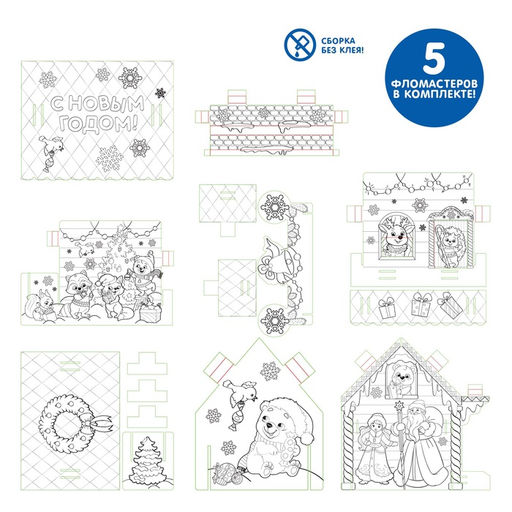 СБОРКА БЕЗ КЛЕЯ!

5 ФЛОМАСТЕРОВ В КОМПЛЕКТЕ!

С НОВЫМ ГОДОМ!