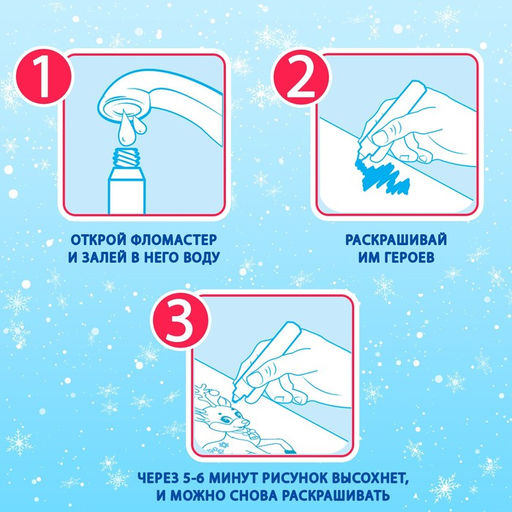 1

ОТКРОЙ ФЛОМАСТЕР И ЗАЛЕЙ В НЕГО ВОДУ

2

РАСКРАШИВАЙ ИМ ГЕРОЕВ

3

ЧЕРЕЗ 5-6 МИНУТ РИСУНОК ВЫСОХНЕТ, И МОЖНО СНОВА РАСКРАШИВАТЬ