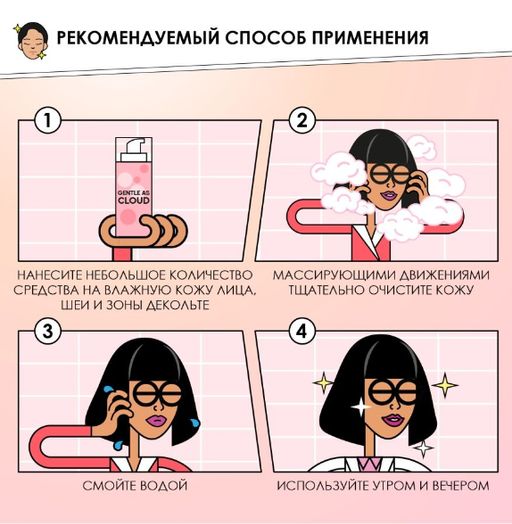 РЕКОМЕНДУЕМЫЙ СПОСОБ ПРИМЕНЕНИЯ

1

GENTLE AS CLOUD

НАНЕСИТЕ НЕБОЛЬШОЕ КОЛИЧЕСТВО СРЕДСТВА НА ВЛАЖНУЮ КОЖУ ЛИЦА, ШЕИ И ЗОНЫ ДЕКОЛЬТЕ

2

МАССИРУЮЩИМИ ДВИЖЕНИЯМИ ТЩАТЕЛЬНО ОЧИСТИТЕ КОЖУ

3

СМОЙТЕ ВОДОЙ

4

ИСПОЛЬЗУЙТЕ УТРОМ И ВЕЧЕРОМ