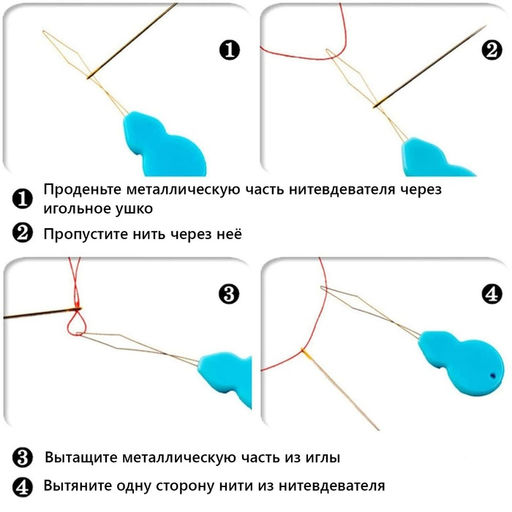 ❶

❷

❶ Проденьте металлическую часть нитевдевателя через игольное ушко

❷ Пропустите нить через неё

❸

❹

❸ Вытащите металлическую часть из иглы

❹ Вытяните одну сторону нити из нитевдевателя