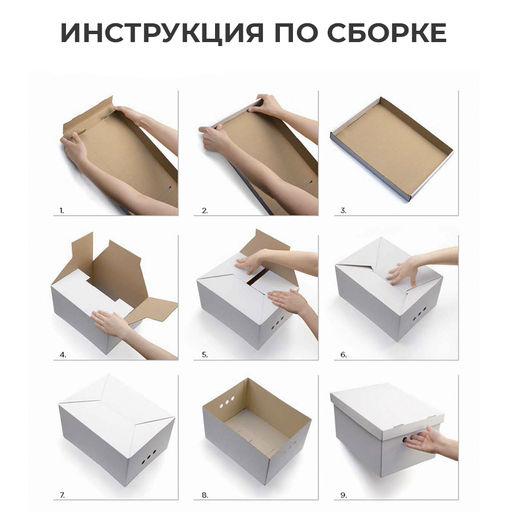 ИНСТРУКЦИЯ ПО СБОРКЕ

1.

2.

3.

4.

5.

6.

7.

8.

9.