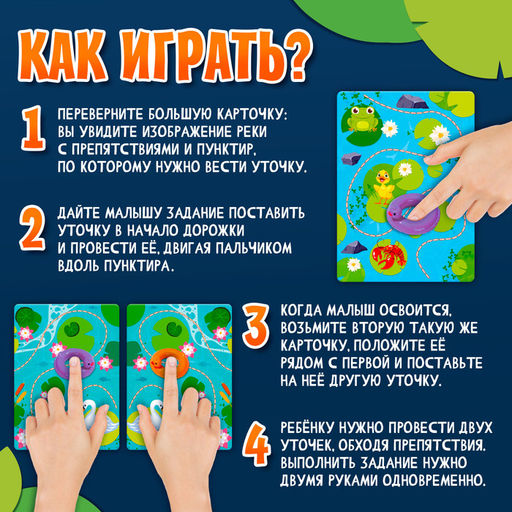 КАК ИГРАТЬ?

1 ПЕРЕВЕРНИТЕ БОЛЬШУЮ КАРТОЧКУ: ВЫ УВИДИТЕ ИЗОБРАЖЕНИЕ РЕКИ С ПРЕПЯТСТВИЯМИ И ПУНКТИР, ПО КОТОРОМУ НУЖНО ВЕСТИ УТОЧКУ.

2 ДАЙТЕ МАЛЫШУ ЗАДАНИЕ ПОСТАВИТЬ УТОЧКУ В НАЧАЛО ДОРОЖКИ И ПРОВЕСТИ ЕЁ, ДВИГАЯ ПАЛЬЧИКОМ ВДОЛЬ ПУНКТИРА.

3 КОГДА МАЛЫШ ОСВОИТСЯ, ВОЗЬМИТЕ ВТОРУЮ ТАКУЮ ЖЕ КАРТОЧКУ, ПОЛОЖИТЕ ЕЁ РЯДОМ С ПЕРВОЙ И ПОСТАВЬТЕ НА НЕЁ ДРУГУЮ УТОЧКУ.

4 РЕБЁНКУ НУЖНО ПРОВЕСТИ ДВУХ УТОЧЕК, ОБХОДЯ ПРЕПЯТСТВИЯ. ВЫПОЛНИТЬ ЗАДАНИЕ НУЖНО ДВУМЯ РУКАМИ ОДНОВРЕМЕННО.