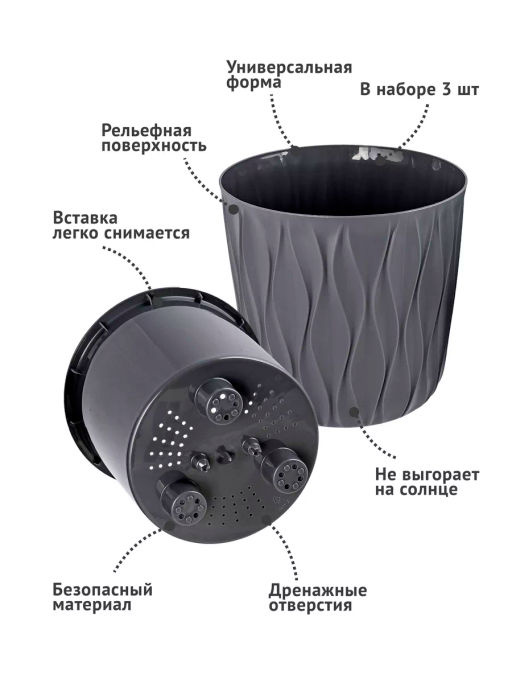 Универсальная форма

В наборе 3 шт

Рельефная поверхность

Вставка легко снимается

Не выгорает на солнце

Безопасный материал

Дренажные отверстия