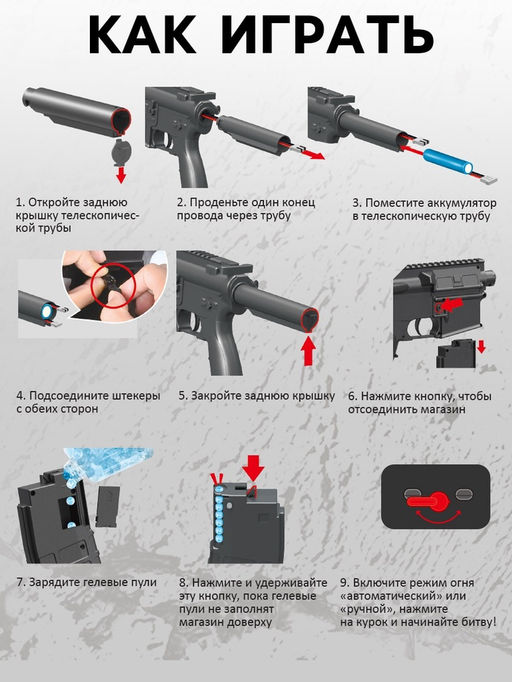 КАК ИГРАТЬ

1. Откройте заднюю крышку телескопической трубы

2. Проденьте один конец провода через трубу

3. Поместите аккумулятор в телескопическую трубу

4. Подсоедините штекеры с обеих сторон

5. Закройте заднюю крышку

6. Нажмите кнопку, чтобы отсоединить магазин

7. Зарядите гелевые пули

8. Нажмите и удерживайте эту кнопку, пока гелевые пули не заполнят магазин доверху

9. Включите режим огня «автоматический» или «ручной», нажмите на курок и начинайте битву!