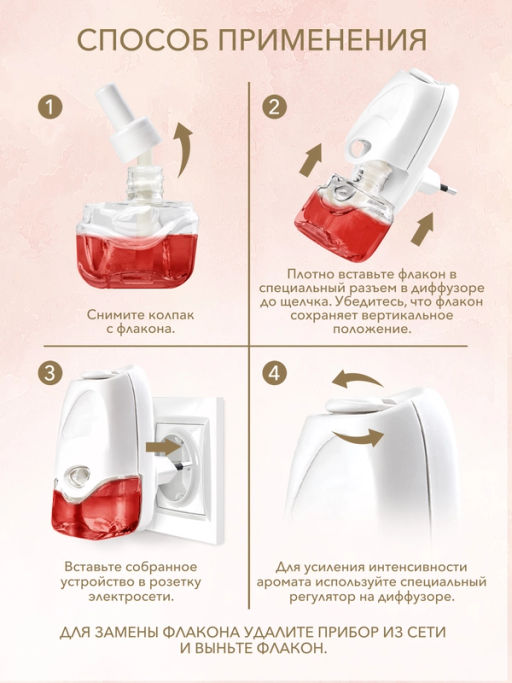 СПОСОБ ПРИМЕНЕНИЯ

1

Снимите колпак с флакона.

2

Плотно вставьте флакон в специальный разъем в диффузоре до щелчка. Убедитесь, что флакон сохраняет вертикальное положение.

3

Вставьте собранное устройство в розетку электросети.

4

Для усиления интенсивности аромата используйте специальный регулятор на диффузоре.

ДЛЯ ЗАМЕНЫ ФЛАКОНА УДАЛИТЕ ПРИБОР ИЗ СЕТИ И ВЫНЬТЕ ФЛАКОН.