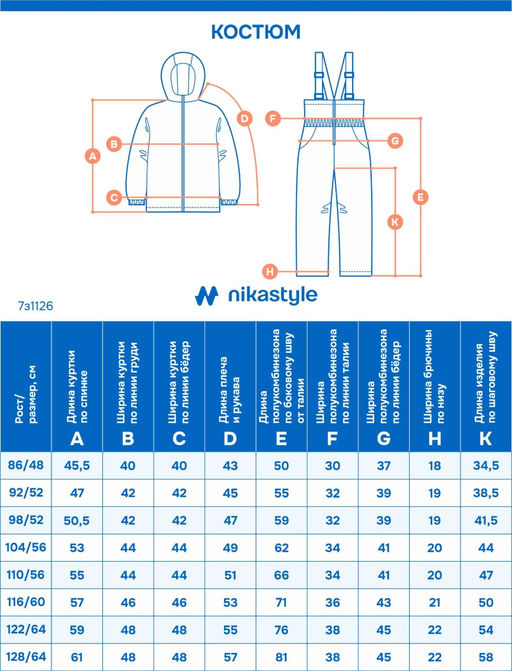 КОСТЮМ

A B C D F G E K H

nikastyle

7з1126

| Рост/ размер, см | Длина куртки по спинке A | Ширина куртки по линии груди B | Ширина куртки по линии бёдер C | Длина плеча и рукава D | Длина полукомбинезона по боковому шву от талии E | Ширина полукомбинезона по линии талии F | Ширина полукомбинезона по линии бёдер G | Ширина брючины по низу H | Длина изделия по шаговому шву K |
|---|---|---|---|---|---|---|---|---|---|
| 86/48 | 45,5 | 40 | 40 | 43 | 50 | 30 | 37 | 18 | 34,5 |
| 92/52 | 47 | 42 | 42 | 45 | 55 | 32 | 39 | 19 | 38,5 |
| 98/52 | 50,5 | 42 | 42 | 47 | 59 | 32 | 39 | 19 | 41,5 |
| 104/56 | 53 | 44 | 44 | 49 | 62 | 34 | 41 | 20 | 44 |
| 110/56 | 55 | 44 | 44 | 51 | 66 | 34 | 41 | 20 | 47 |
| 116/60 | 57 | 46 | 46 | 53 | 71 | 36 | 43 | 21 | 50 |
| 122/64 | 59 | 48 | 48 | 55 | 76 | 38 | 45 | 22 | 54 |
| 128/64 | 61 | 48 | 48 | 57 | 81 | 38 | 45 | 22 | 58 |