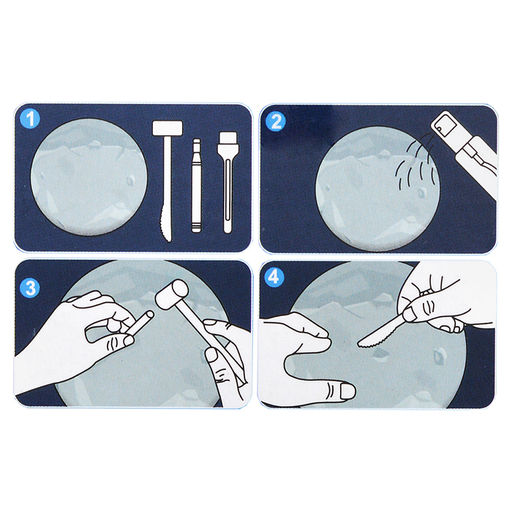 1

2

3

4