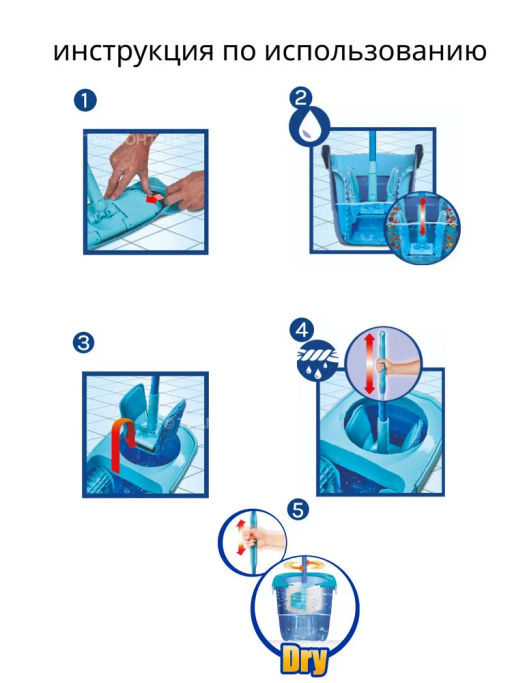 инструкция по использованию

1

2

3

4

5

Dry