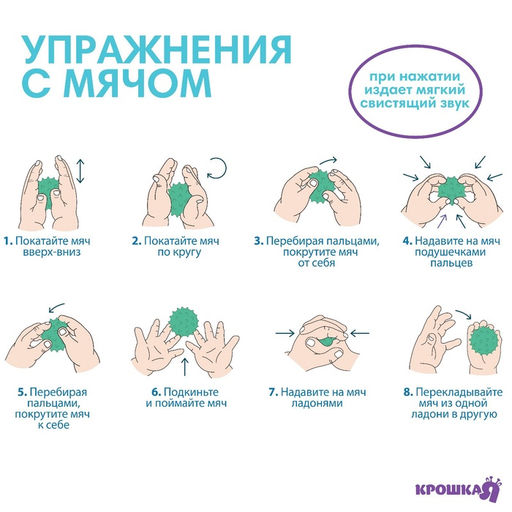 УПРАЖНЕНИЯ С МЯЧОМ

при нажатии издает мягкий свистящий звук

1. Покатайте мяч вверх-вниз

2. Покатайте мяч по кругу

3. Перебирая пальцами, покрутите мяч от себя

4. Надавите на мяч подушечками пальцев

5. Перебирая пальцами, покрутите мяч к себе

6. Подкиньте и поймайте мяч

7. Надавите на мяч ладонями

8. Перекладывайте мяч из одной ладони в другую

КРОШКА Я